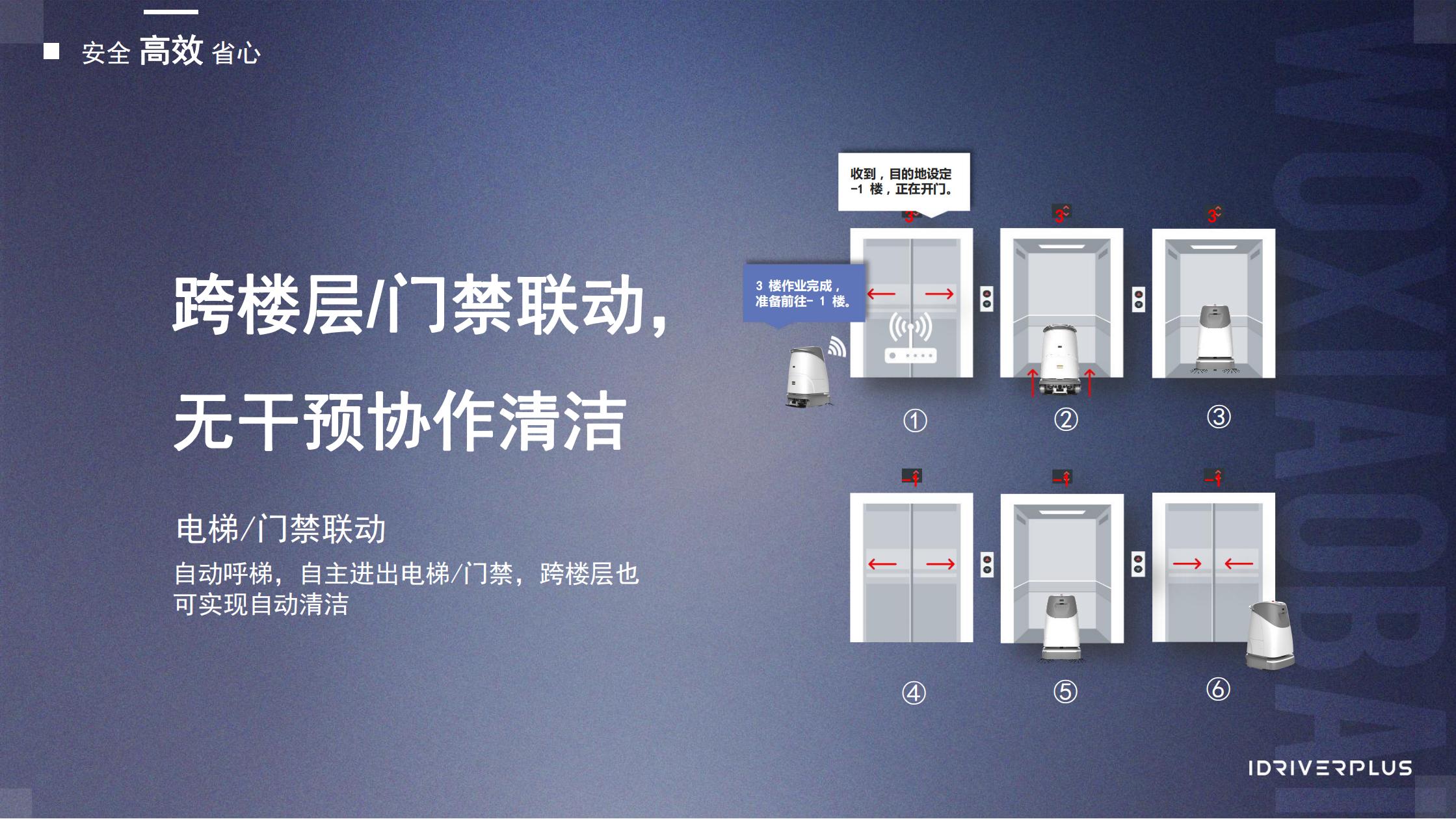 安全 高效 省心

跨楼层/门禁联动，

无干预协作清洁

电梯/门禁联动

自动呼梯，自主进出电梯/门禁，跨楼层也可实现自动清洁

收到，目的地设定 -1 楼，正在开门。

3 楼作业完成，准备前往- 1 楼。

3

3

3

①

②

③

-1

-1

-1

④

⑤

⑥

WOXIAOBAI

IDRIVERPLUS